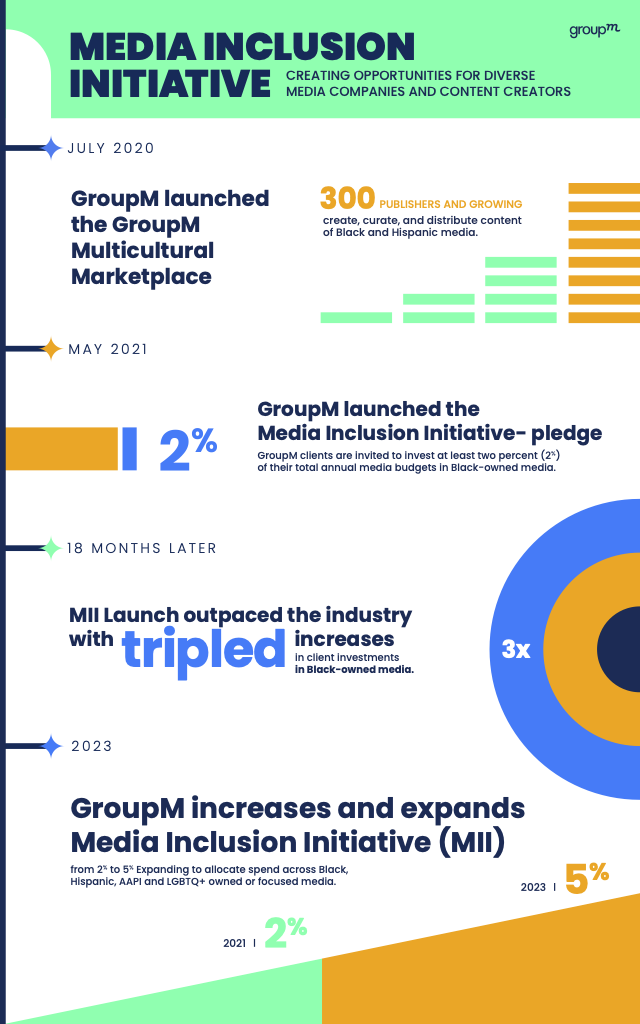 groupm

MEDIA INCLUSION INITIATIVE

CREATING OPPORTUNITIES FOR DIVERSE MEDIA COMPANIES AND CONTENT CREATORS

JULY 2020

GroupM launched the GroupM Multicultural Marketplace

300 PUBLISHERS AND GROWING create, curate, and distribute content of Black and Hispanic media.

MAY 2021

2%

GroupM launched the Media Inclusion Initiative- pledge

GroupM clients are invited to invest at least two percent (2%) of their total annual media budgets in Black-owned media.

18 MONTHS LATER

MII Launch outpaced the industry with tripled increases in client investments in Black-owned media.

3x

2023

GroupM increases and expands Media Inclusion Initiative (MII)

from 2% to 5% Expanding to allocate spend across Black, Hispanic, AAPI and LGBTQ+ owned or focused media.

2023 | 5%

2021 | 2%